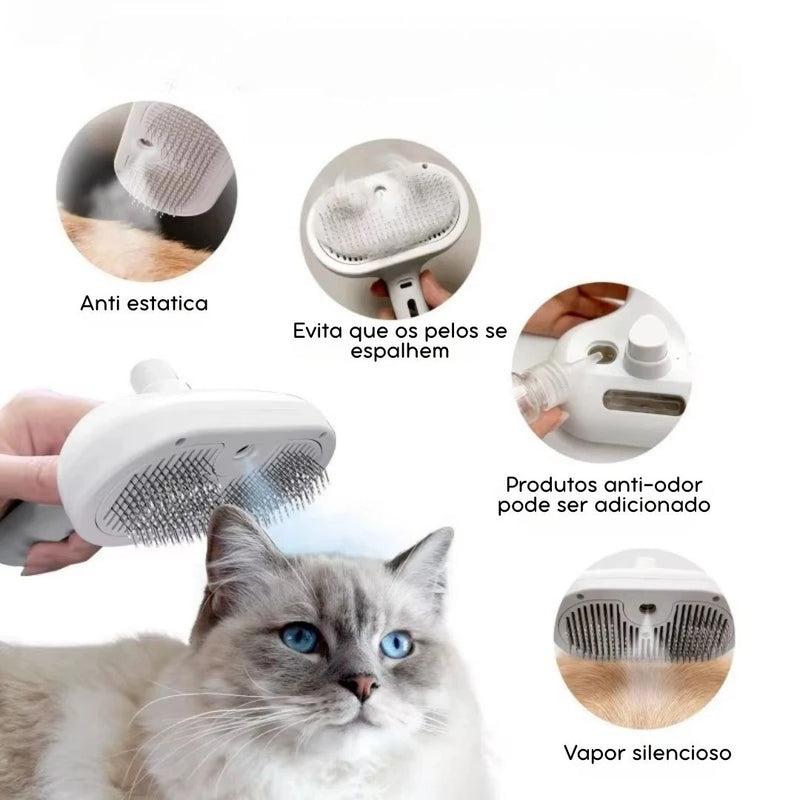 Anti estatica

Evita que os pelos se espalhem

Produtos anti-odor pode ser adicionado

Vapor silencioso